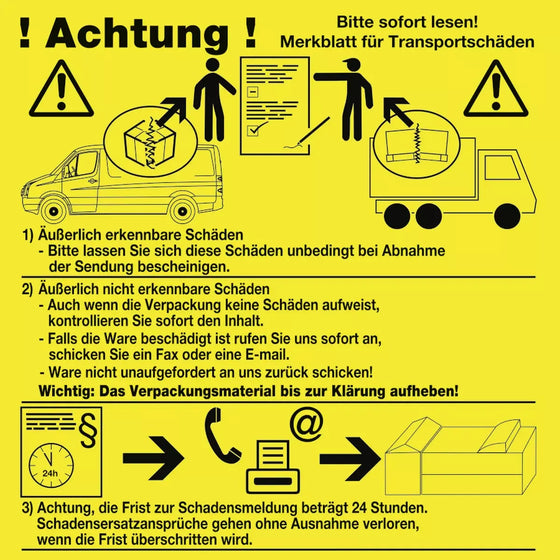 ! Achtung !

Bitte sofort lesen!
Merkblatt für Transportschäden

1) Äußerlich erkennbare Schäden
- Bitte lassen Sie sich diese Schäden unbedingt bei Abnahme der Sendung bescheinigen.

2) Äußerlich nicht erkennbare Schäden
- Auch wenn die Verpackung keine Schäden aufweist, kontrollieren Sie sofort den Inhalt.
- Falls die Ware beschädigt ist rufen Sie uns sofort an, schicken Sie ein Fax oder eine E-mail.
- Ware nicht unaufgefordert an uns zurück schicken!
Wichtig: Das Verpackungsmaterial bis zur Klärung aufheben!

§

24h

@

3) Achtung, die Frist zur Schadensmeldung beträgt 24 Stunden. Schadensersatzansprüche gehen ohne Ausnahme verloren, wenn die Frist überschritten wird.